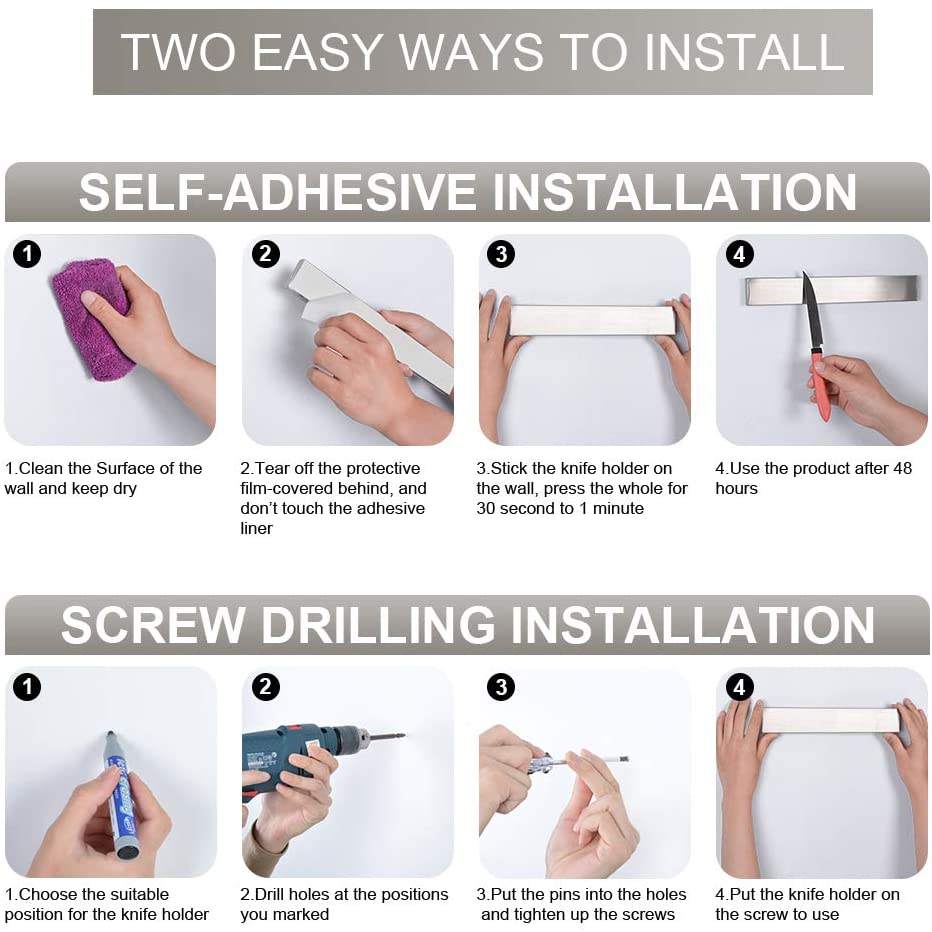 TWO EASY WAYS TO INSTALL

SELF-ADHESIVE INSTALLATION

1

2

3

4

1.Clean the Surface of the wall and keep dry

2.Tear off the protective film-covered behind, and don't touch the adhesive liner

3.Stick the knife holder on the wall, press the whole for 30 second to 1 minute

4.Use the product after 48 hours

SCREW DRILLING INSTALLATION

1

2

3

4

1.Choose the suitable position for the knife holder

2.Drill holes at the positions you marked

3.Put the pins into the holes and tighten up the screws

4.Put the knife holder on the screw to use