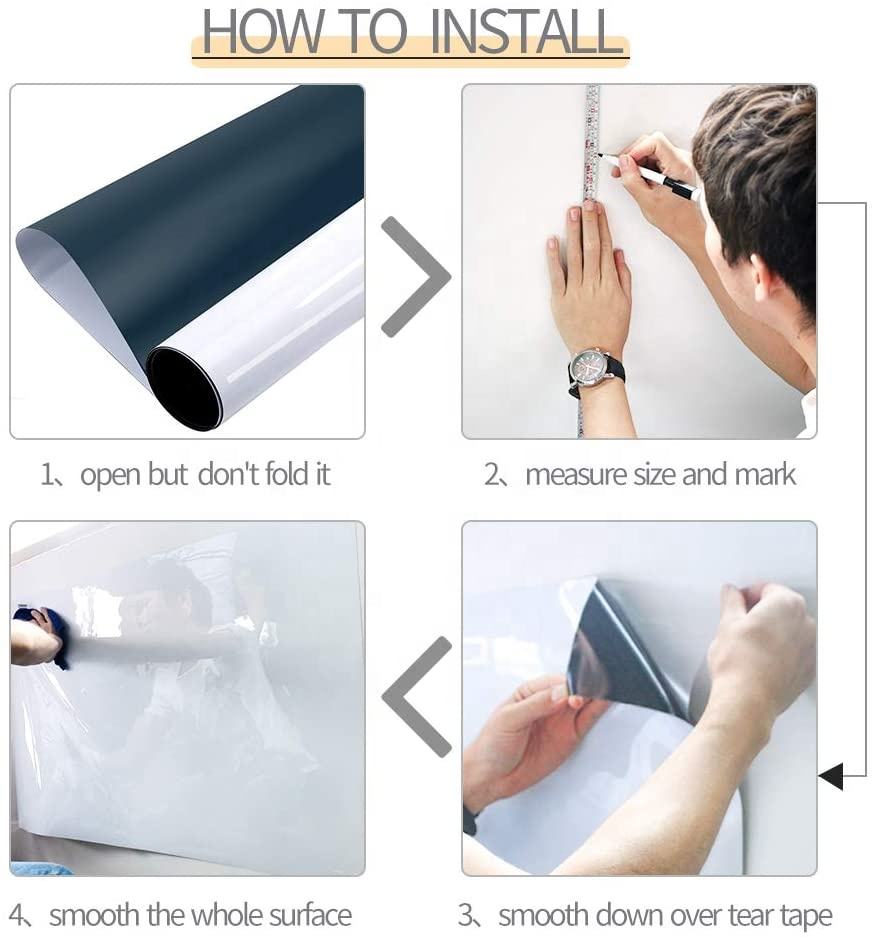 HOW TO INSTALL

1、open but don't fold it

2、measure size and mark

4、smooth the whole surface

3、smooth down over tear tape